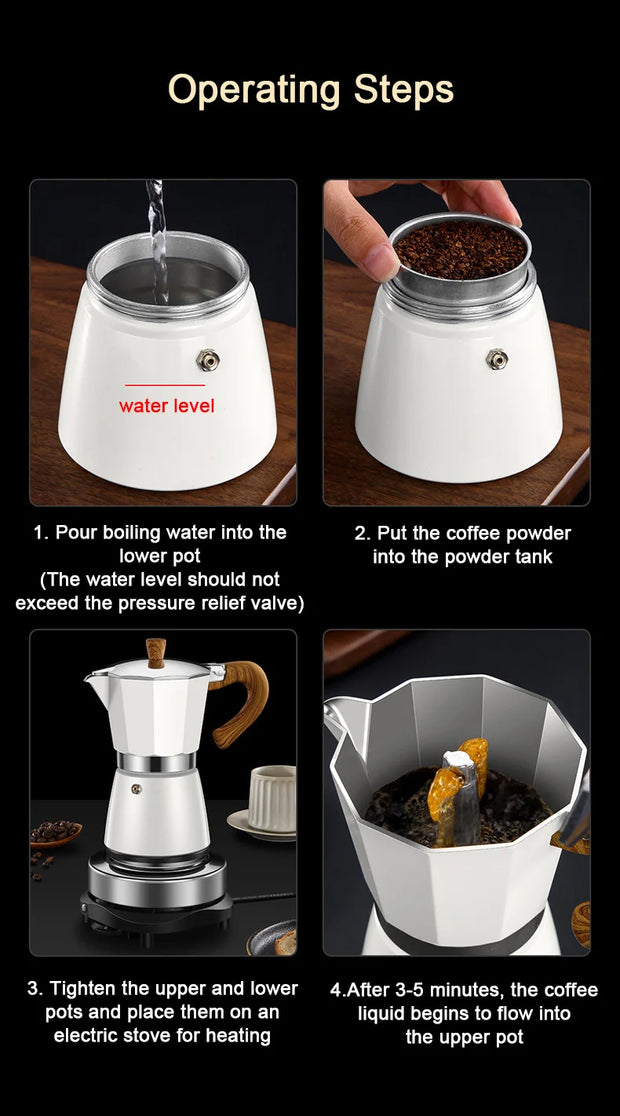 Operating Steps

water level

1. Pour boiling water into the lower pot
(The water level should not exceed the pressure relief valve)

2. Put the coffee powder into the powder tank

3. Tighten the upper and lower pots and place them on an electric stove for heating

4.After 3-5 minutes, the coffee liquid begins to flow into the upper pot