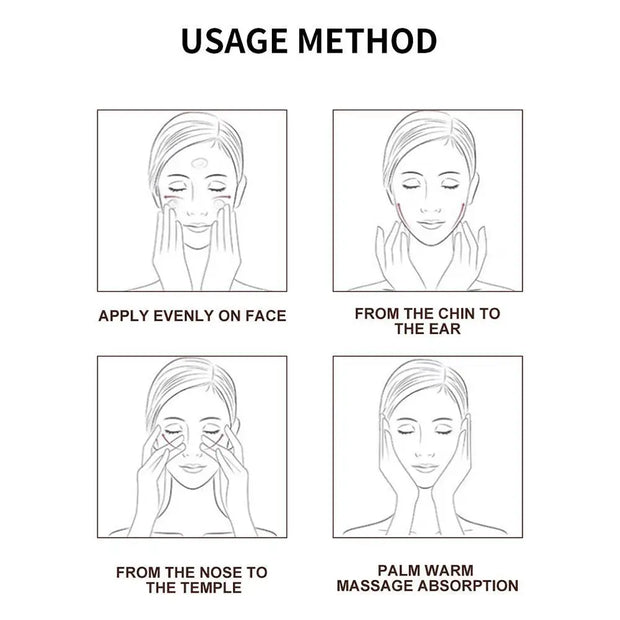 USAGE METHOD

APPLY EVENLY ON FACE

FROM THE CHIN TO THE EAR

FROM THE NOSE TO THE TEMPLE

PALM WARM MASSAGE ABSORPTION