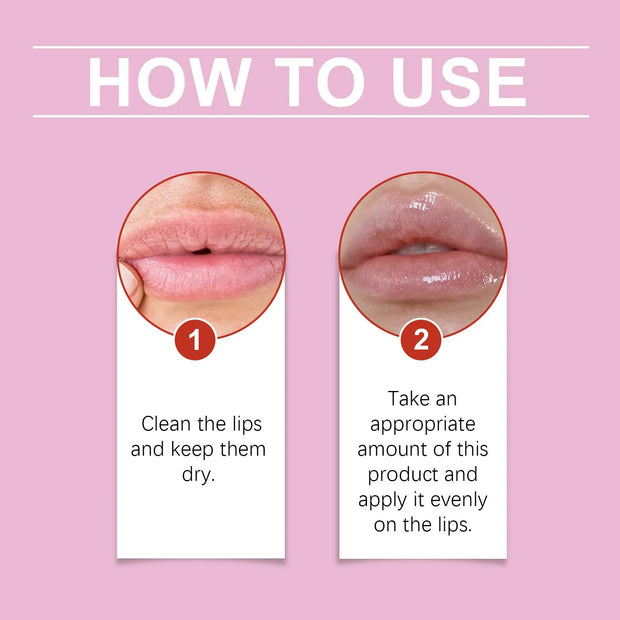 HOW TO USE

1

Clean the lips and keep them dry.

2

Take an appropriate amount of this product and apply it evenly on the lips.